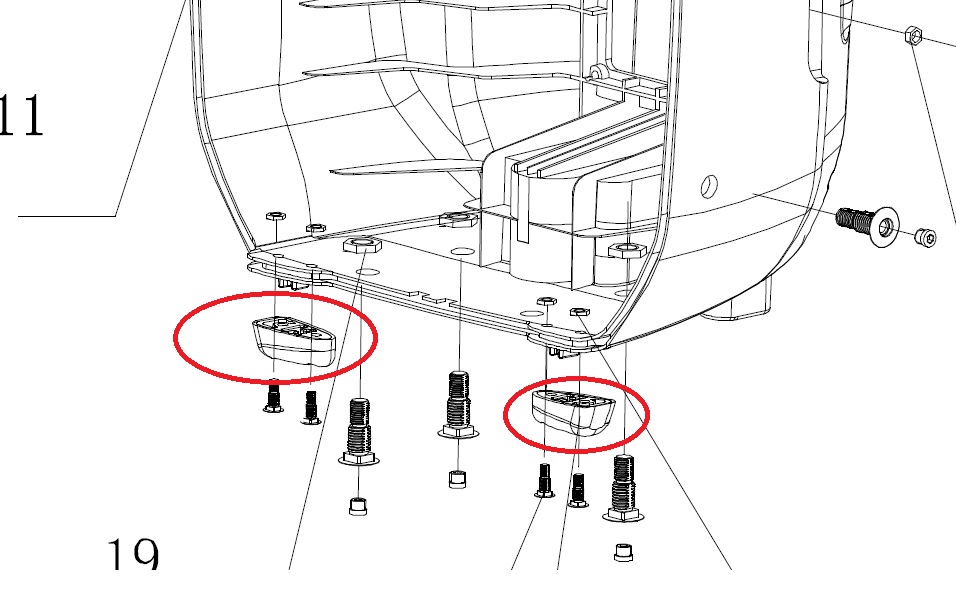 11

19