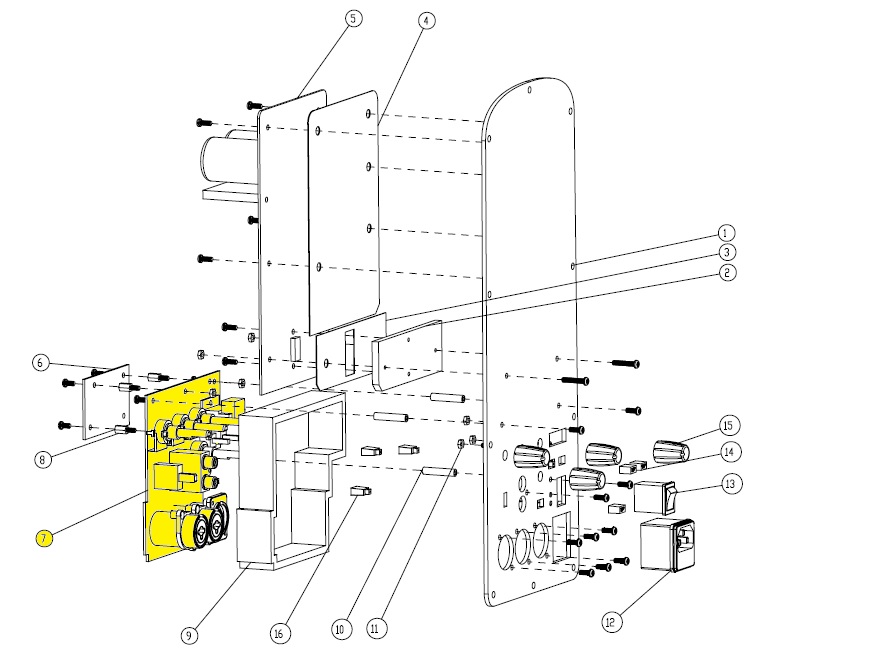 5
4
1
3
2
6
8
7
15
14
13
12
9
16
10
11