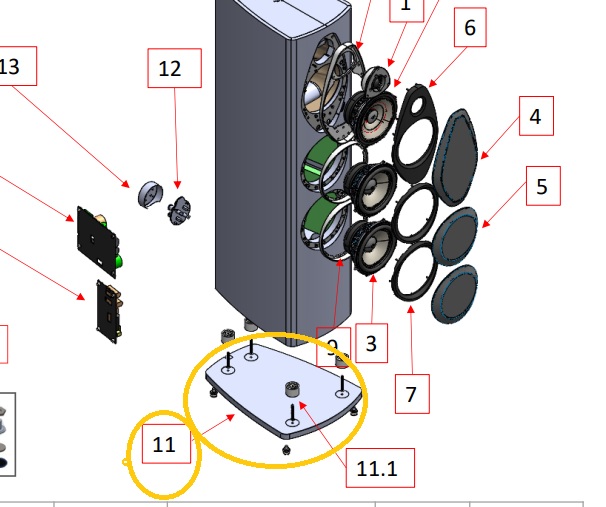 1
6
13
12
4
5
9
3
7
11
11.1