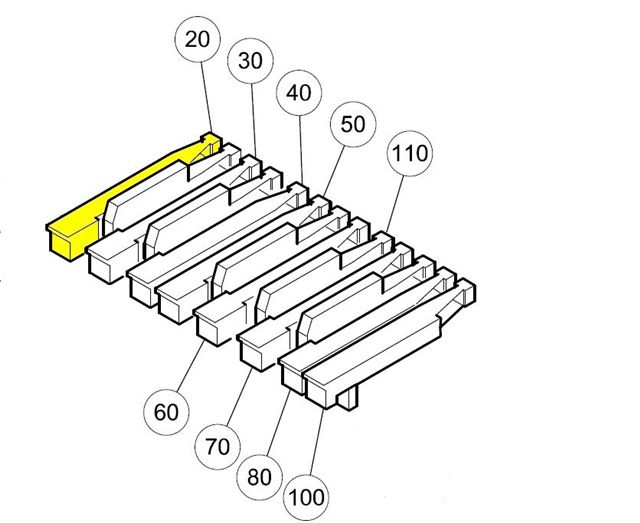 20
30
40
50
110
60
70
80
100